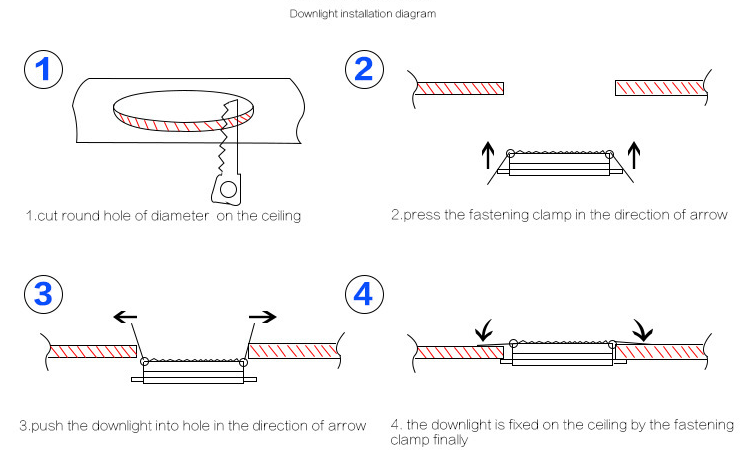 Downlight installation diagram

1

1.cut round hole of diameter  on the ceiling

2

2.press the fastening clamp in the direction of arrow

3

3.push the downlight into hole in the direction of arrow

4

4. the downlight is fixed on the ceiling by the fastening clamp finally