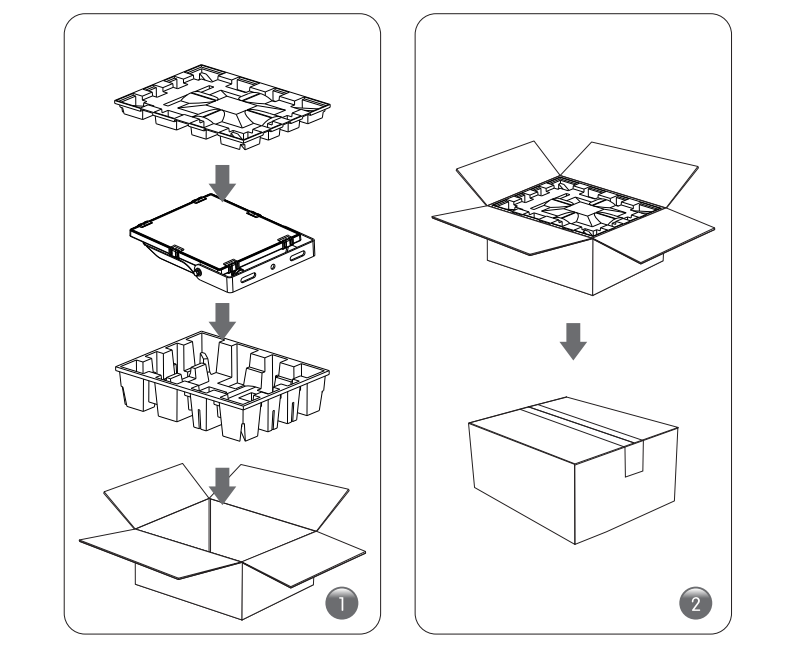 1

2